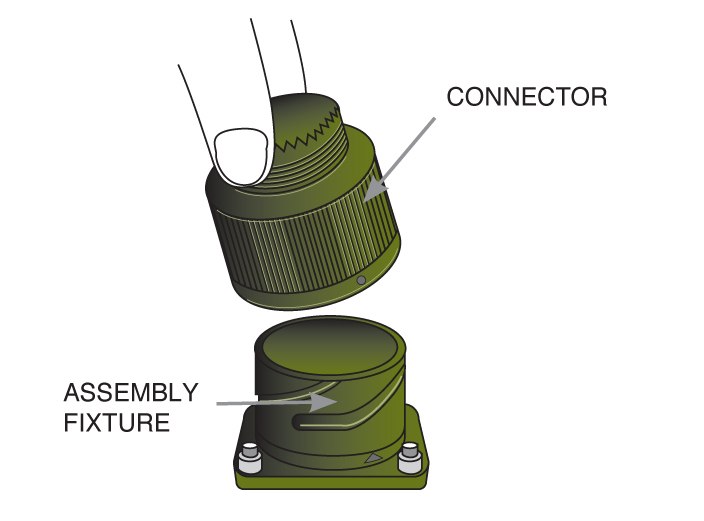 CONNECTOR

ASSEMBLY FIXTURE